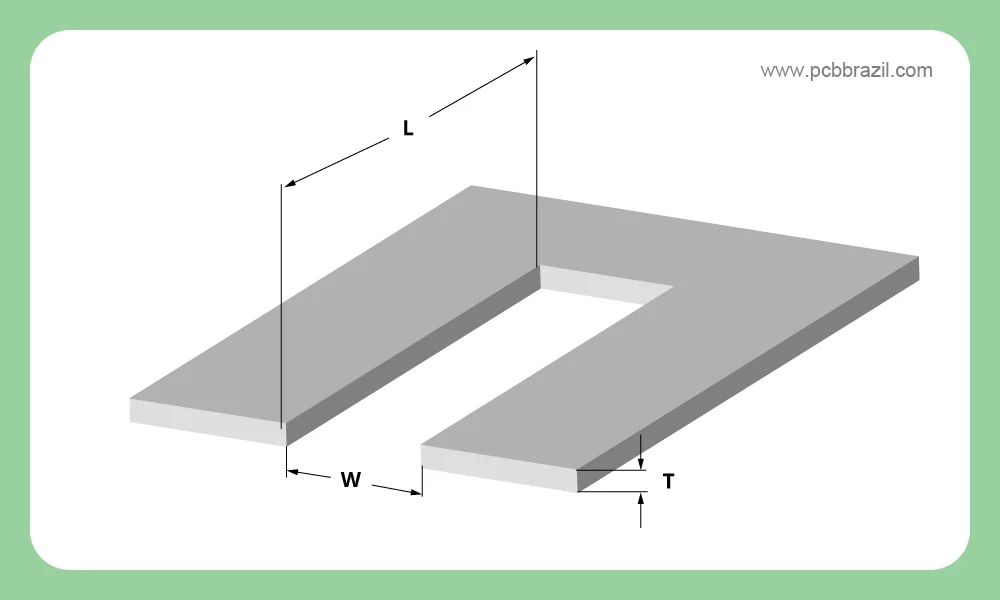 www.pcbbrazil.com

L

W

T